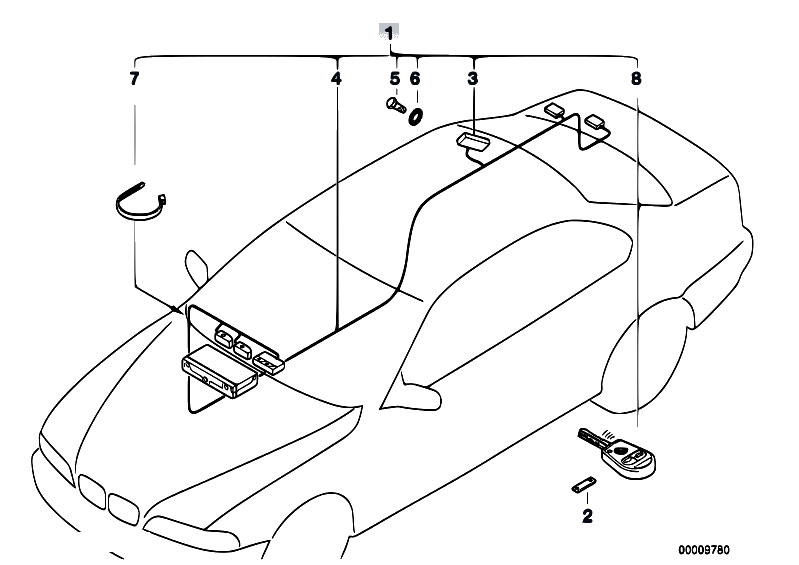 1
7
4
5
6
3
8
2
00009780