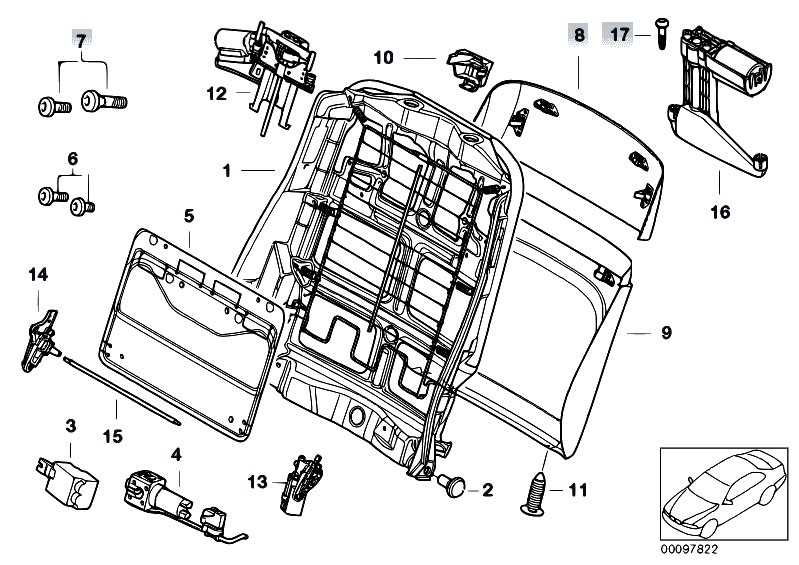 7
12
10
8
17
6
1
16
5
14
9
15
3
4
13
2
11
00097822