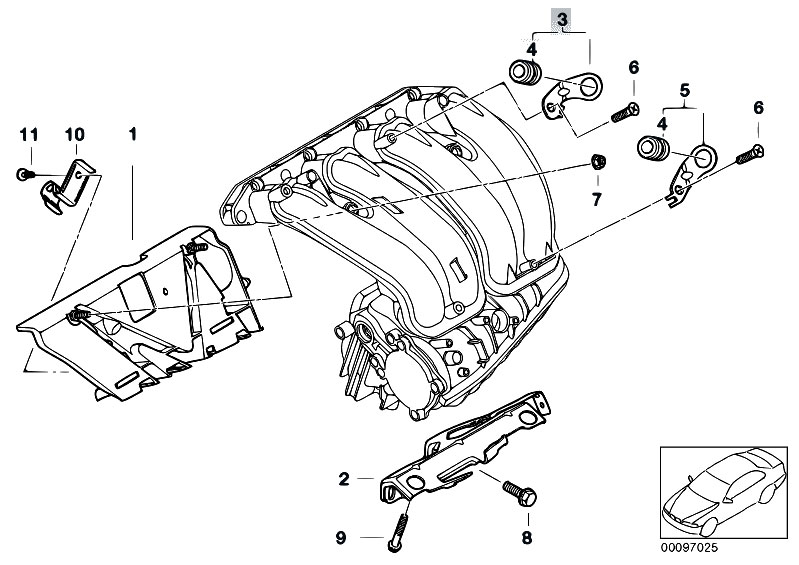 3
4
6
5
4
6
11
10
1
7
2
9
8
00097025