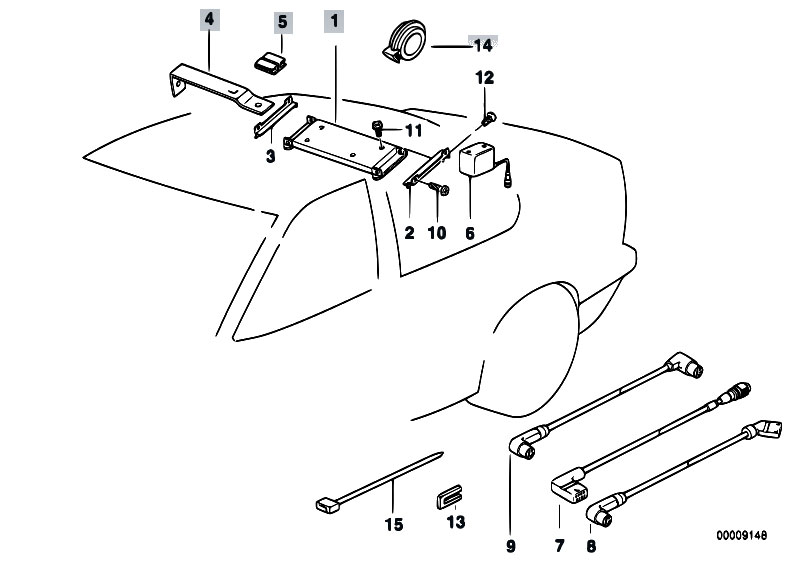 4
5
1
14
12
11
3
2
10
6
15
13
9
7
8
00009148