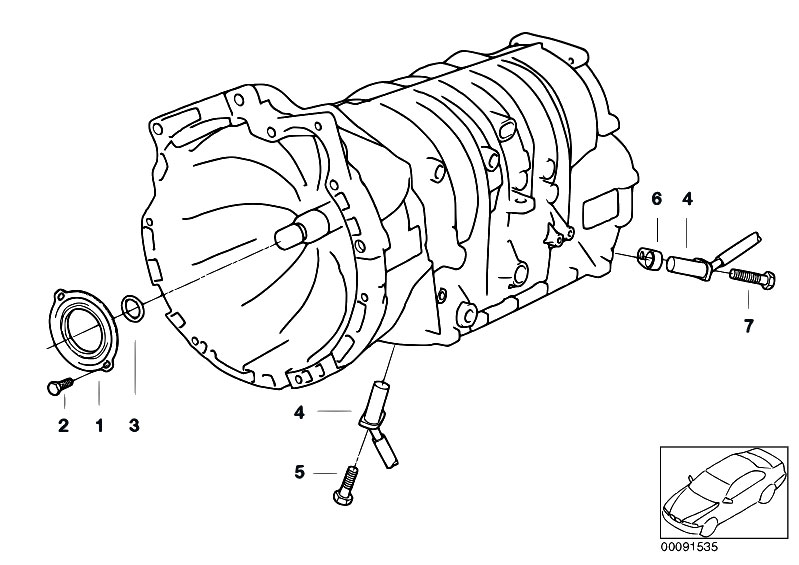 6
4
7
2
1
3
4
5
00091535