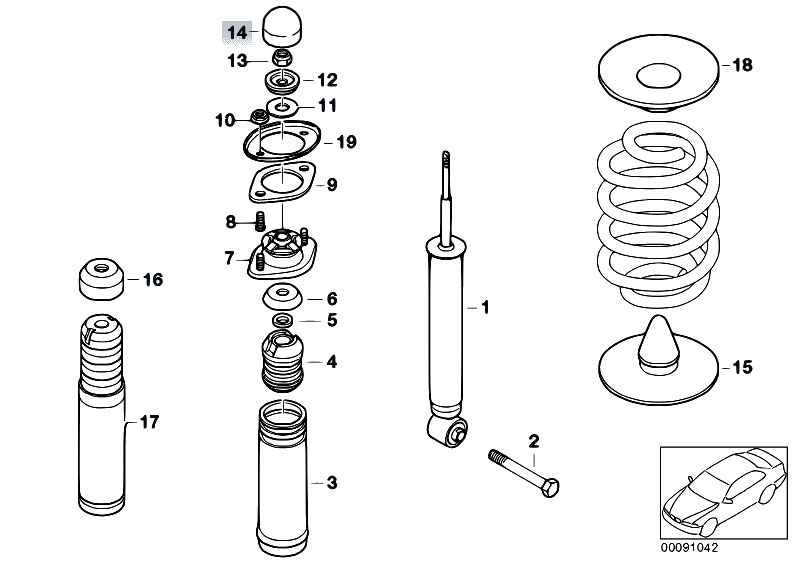 14
13
12
11
10
19
9
8
7
6
5
4
3
16
17
1
2
18
15
00091042