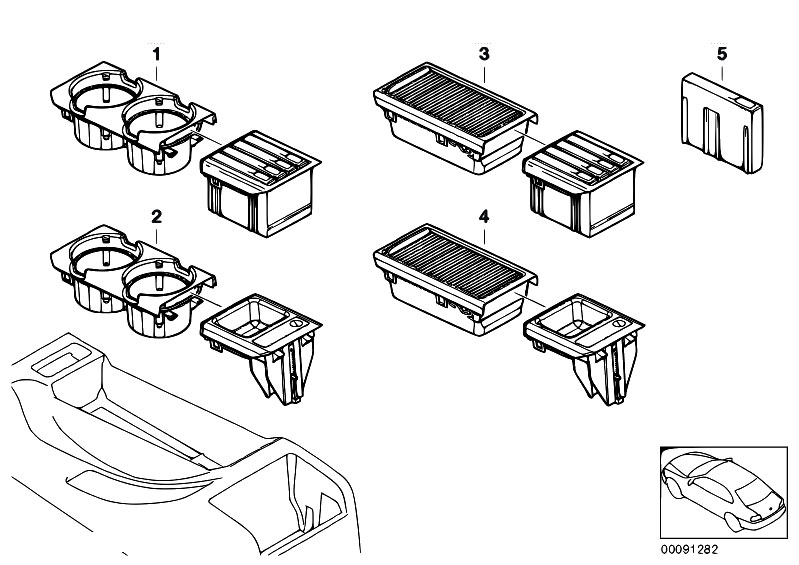 1
3
5
2
4
00091282