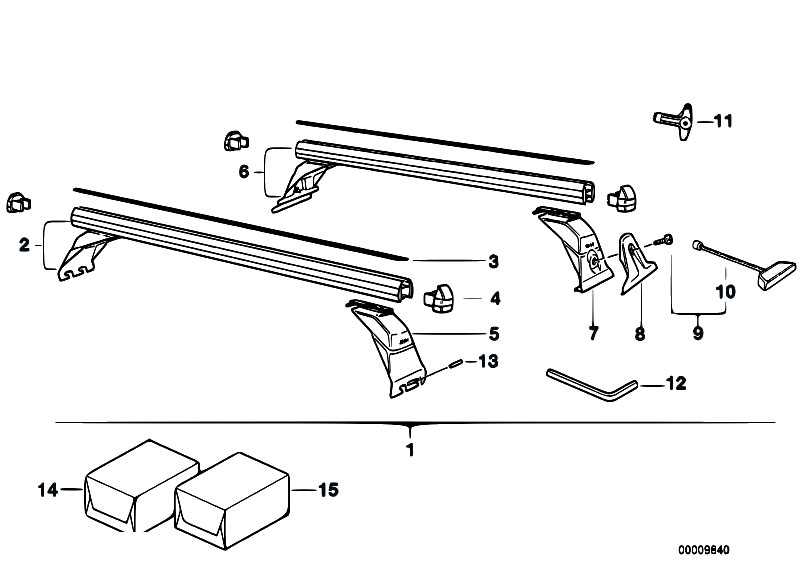 11
6
2
3
4
5
13
7
8
9
10
12
1
14
15
00009840