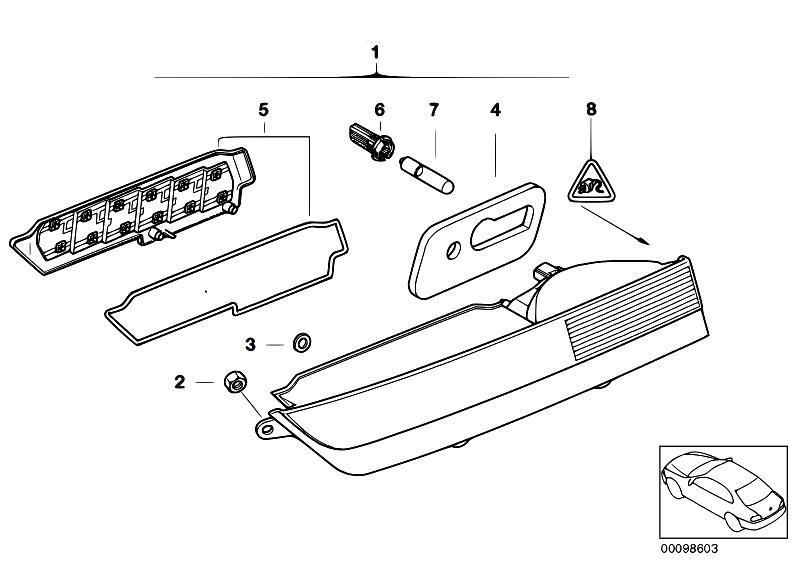 1
5
6
7
4
8
3
2
00098603