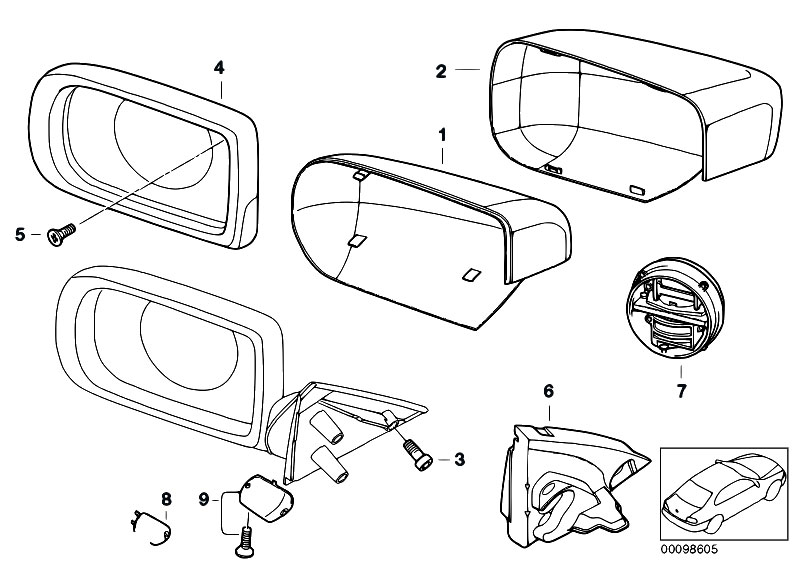 4
2
1
5
7
6
3
8
9
00098605