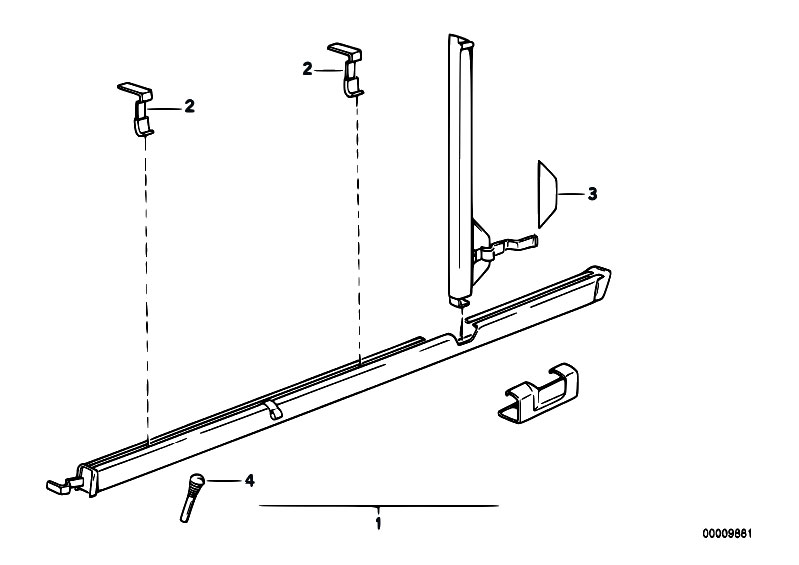 2
2
3
4
1
00009861