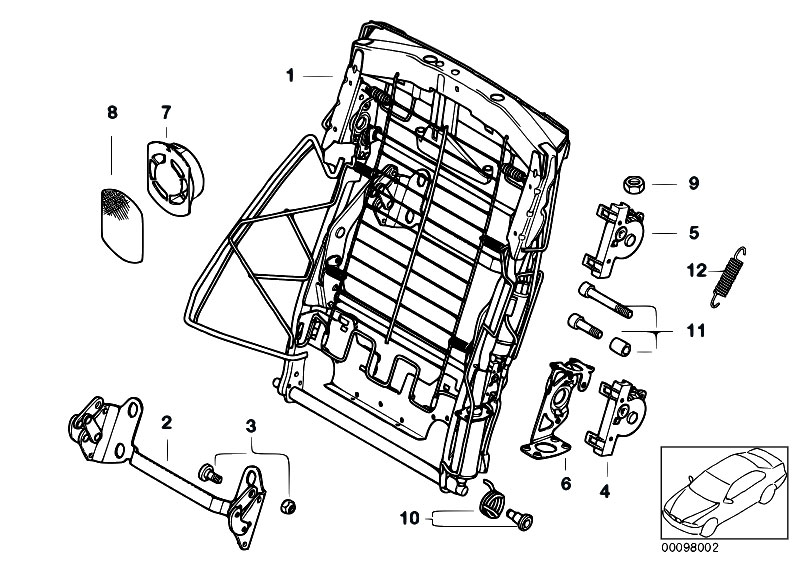 1
8
7
9
5
12
11
2
3
6
4
10
00098002