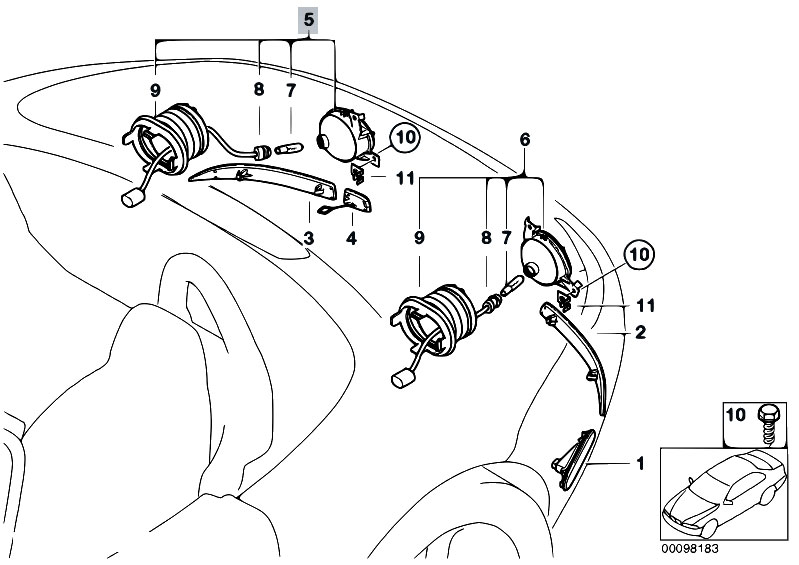 5
9
8
7
10
11
3
4
6
9
8
7
10
11
2
1
10
00098183