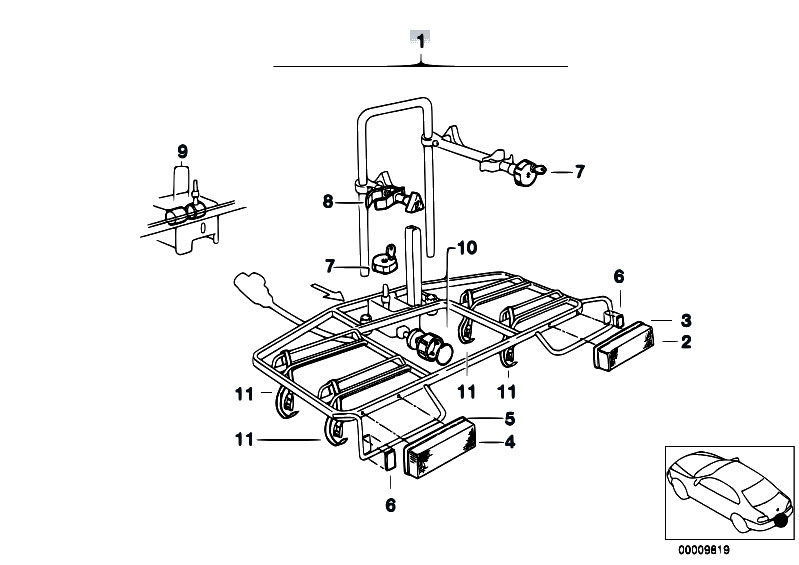 1

9

7

8

7

10

6

3

2

11

11

11

5

11

4

6

00009819