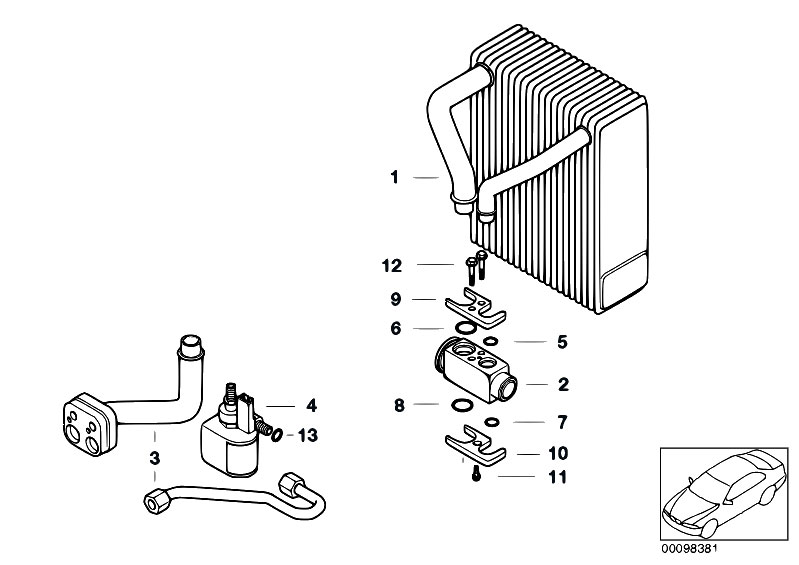 1
12
9
6
5
2
8
7
10
11
4
13
3
00098381