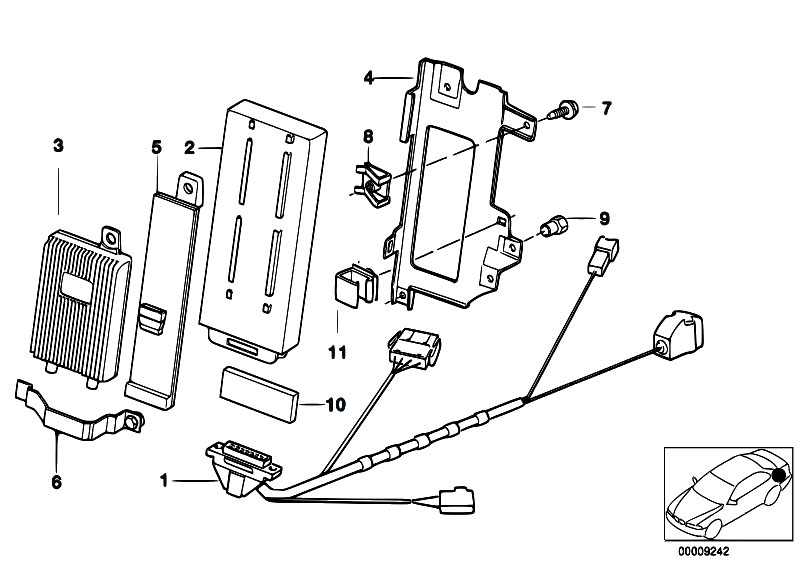 4
7
3
5
2
8
9
11
10
6
1
00009242