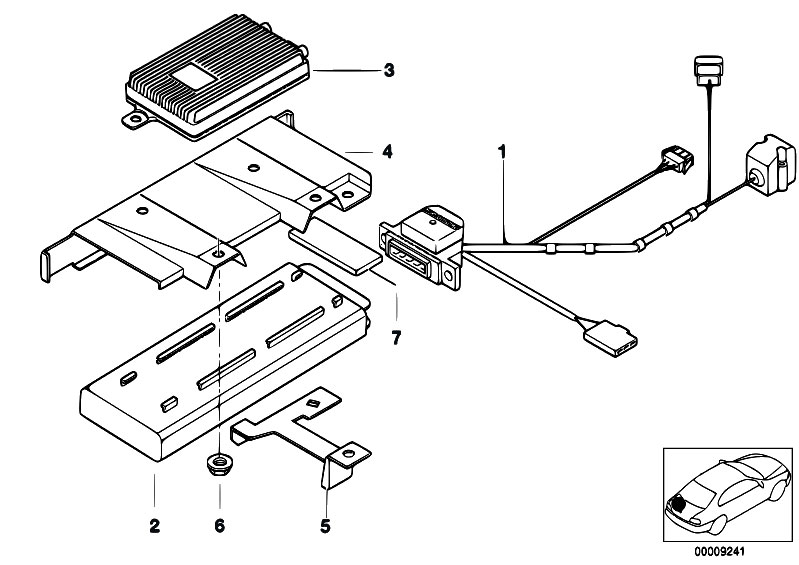 3
4
1
7
2
6
5
00009241