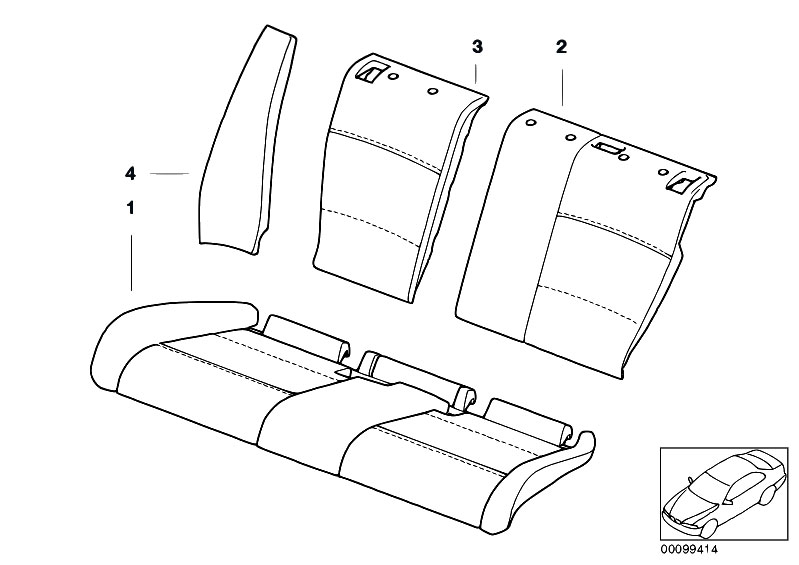 3
2
4
1
00099414