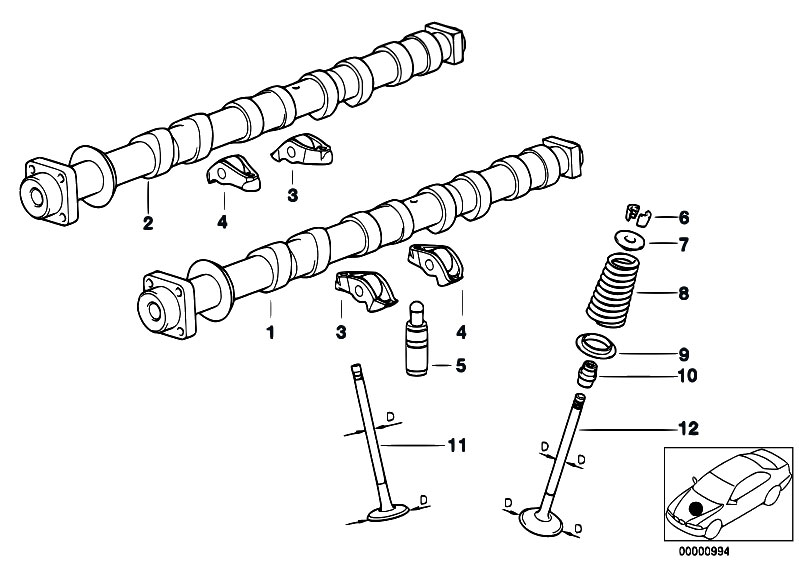 2
4
3
6
7
8
1
3
4
5
9
10
D
11
12
D
D
D
D
D
00000994