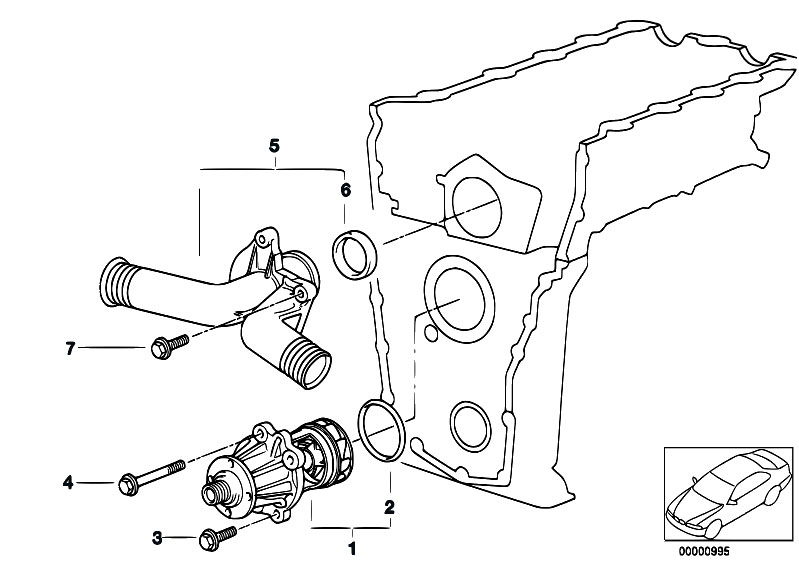 5
6
7
4
3
2
1
00000995