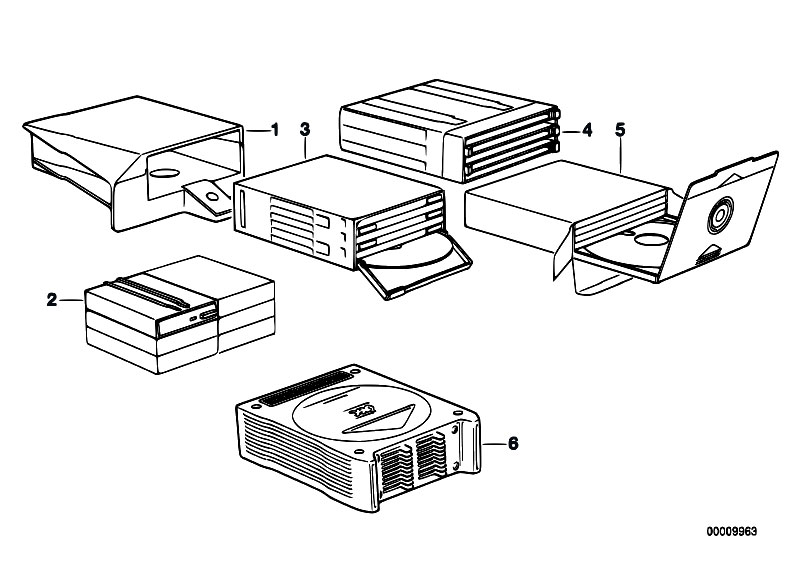 1
3
4
5
2
6
00009963