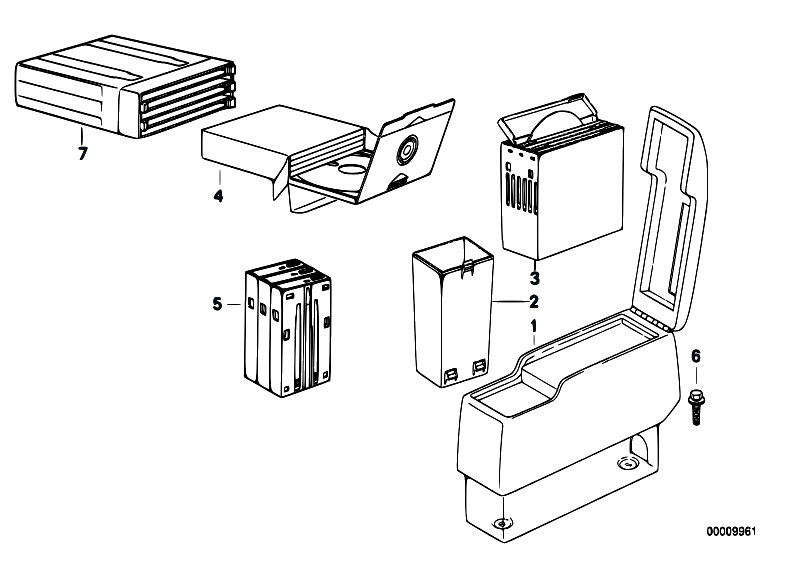 7
4
3
5
2
1
6
00009961