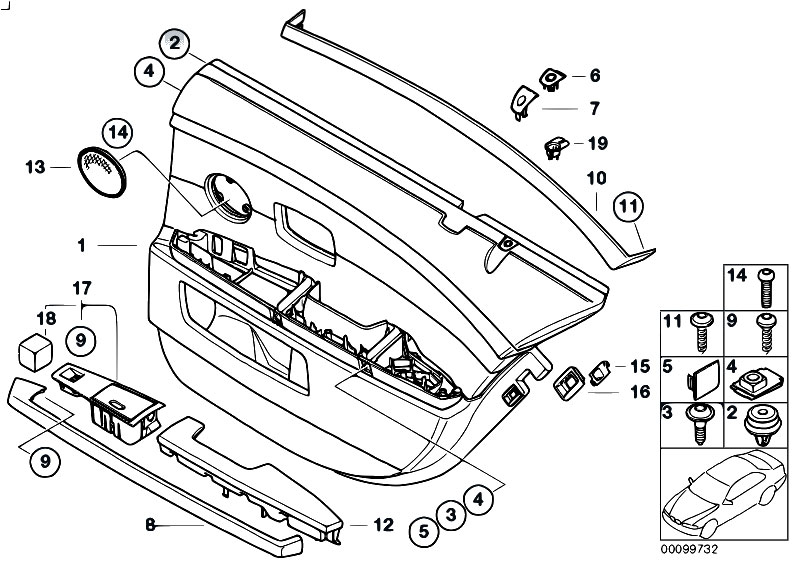 2
4
6
7
14
19
13
10
11
1
17
18
9
15
16
9
8
12
5
3
4
14
11
9
5
4
3
2
00099732