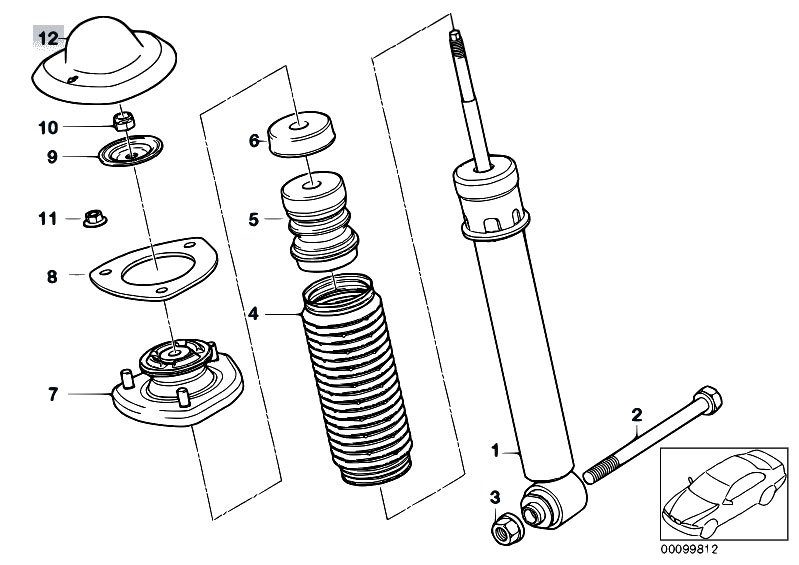 12
10
9
11
8
7
6
5
4
1
2
3
00099812