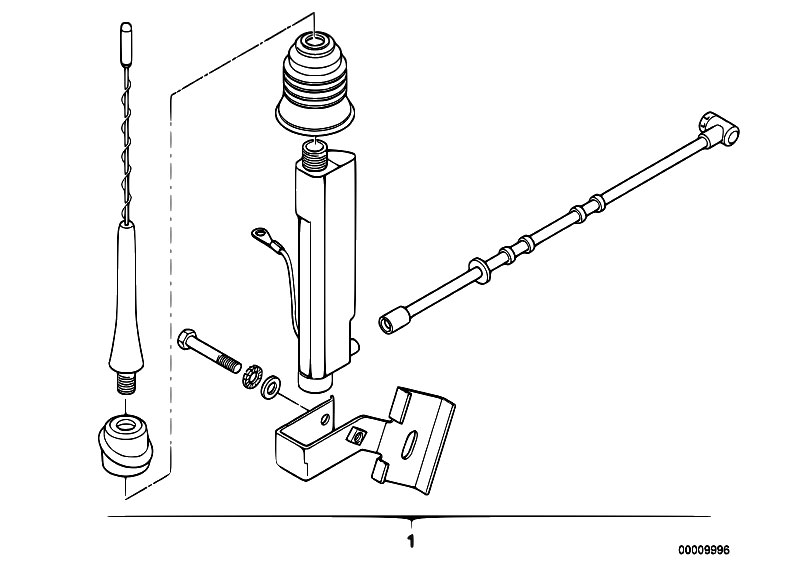 1

00009996