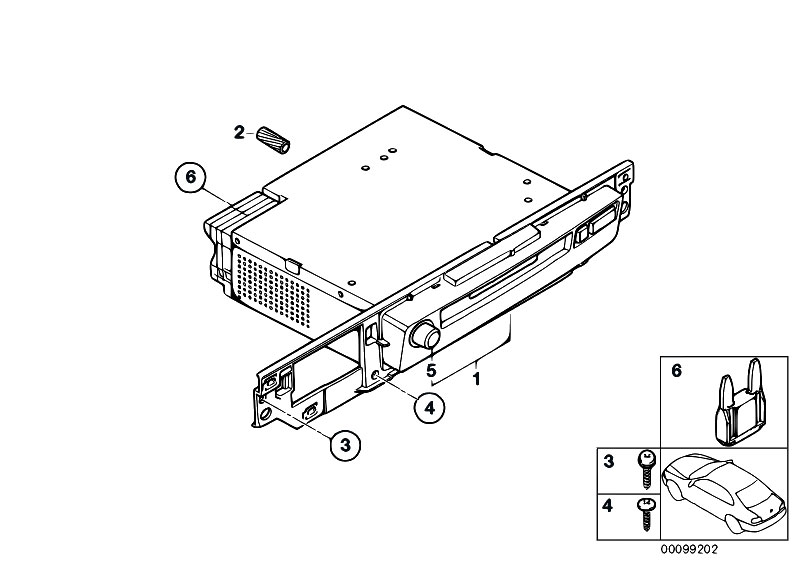 2
6
5
1
4
3
6
3
4
00099202