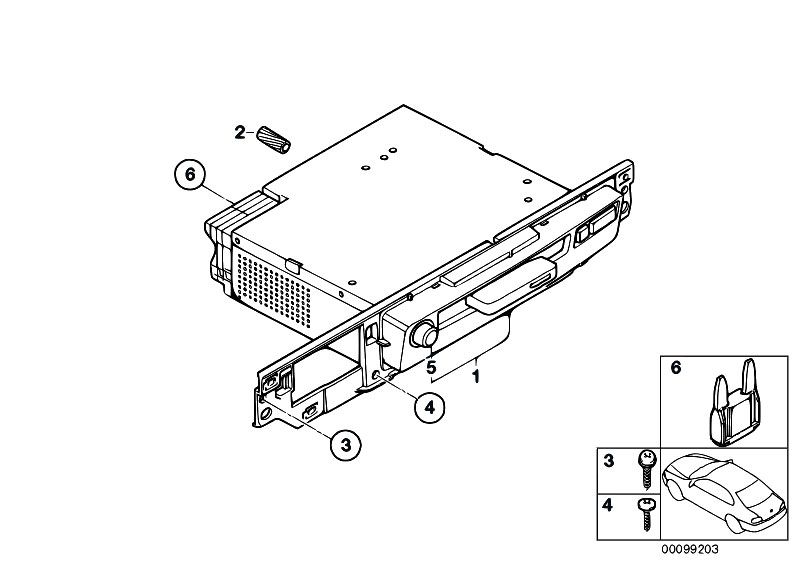 2
6
5
1
4
3
6
3
4
00099203