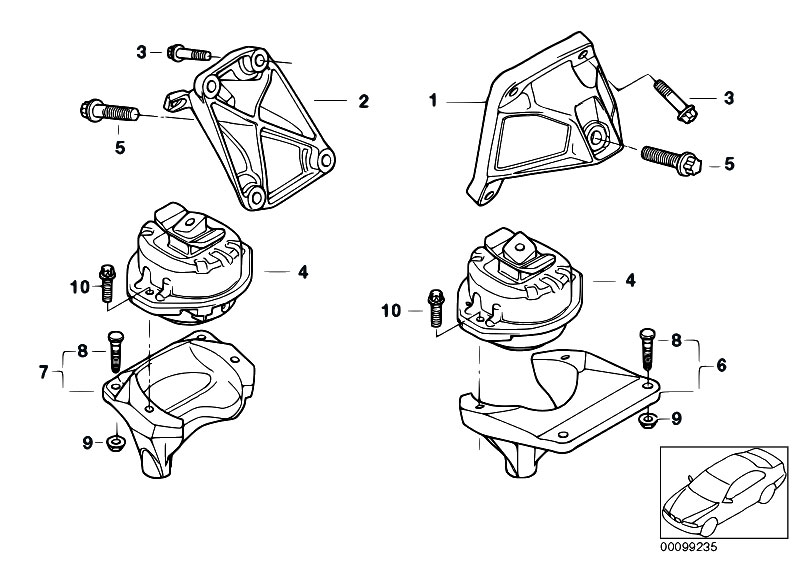 3
2
5
1
3
5
4
10
4
10
8
7
8
6
9
9
00099235