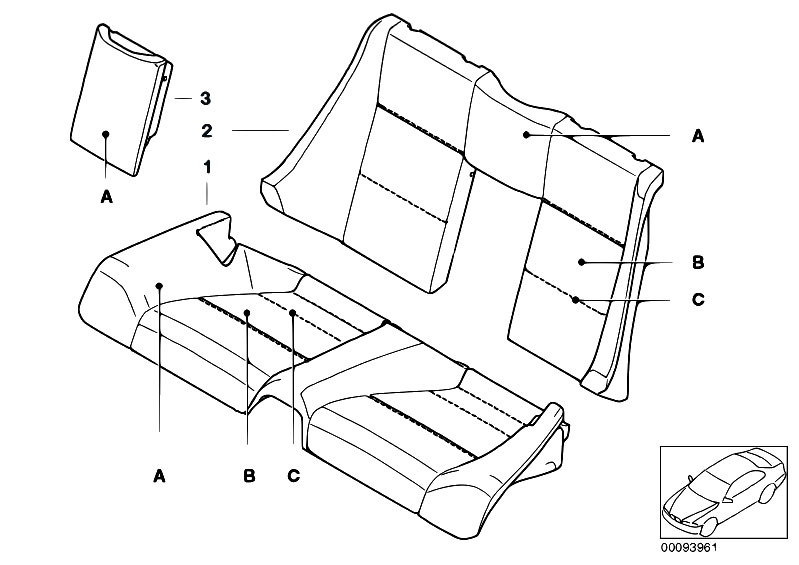 3
2
1
A
A
B
C
A
B
C
00093961