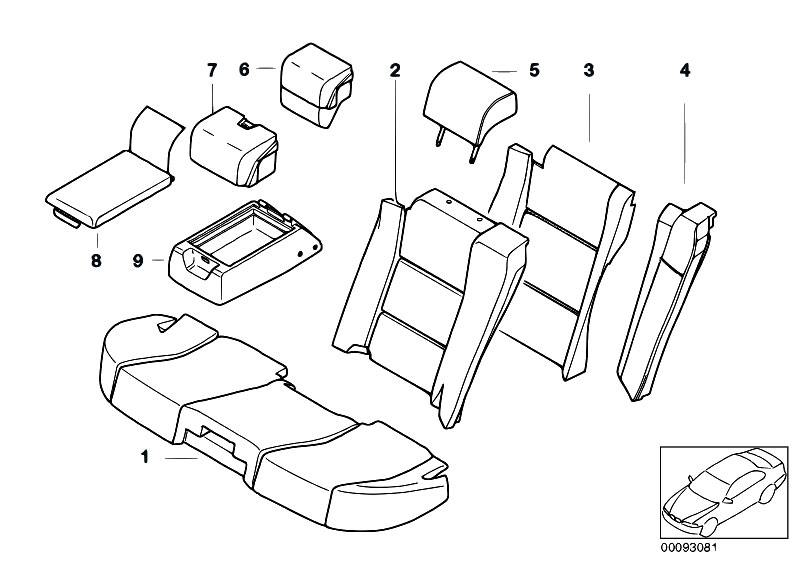 7
6
2
5
3
4
8
9
1
00093081