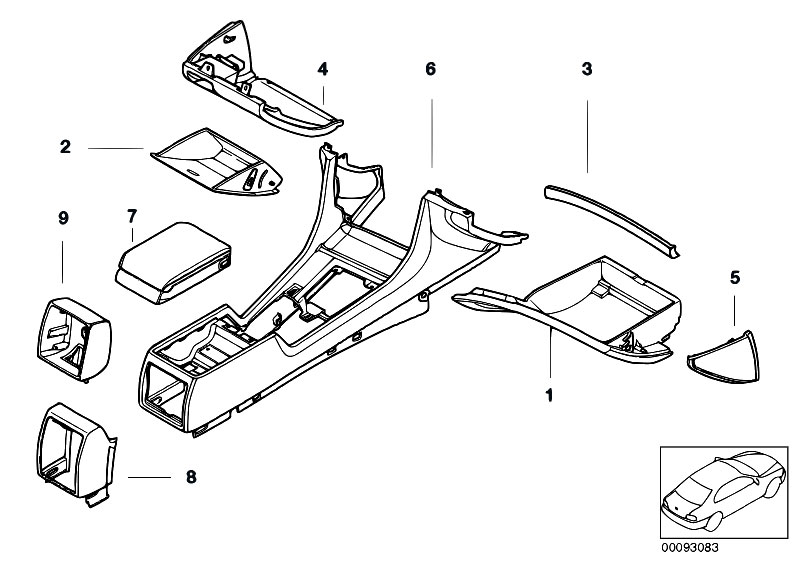 4
6
3
2
9
7
5
1
8
00093083