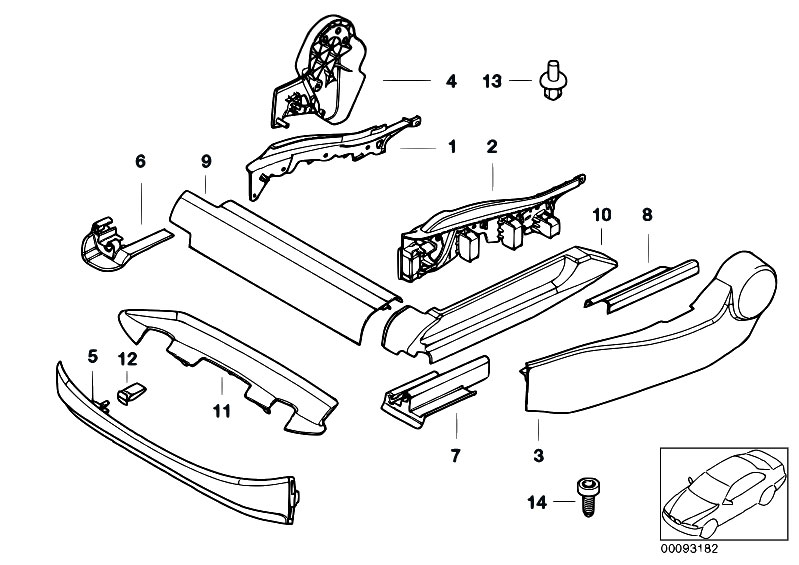 4
13
1
2
6
9
10
8
5
12
11
7
3
14
00093182