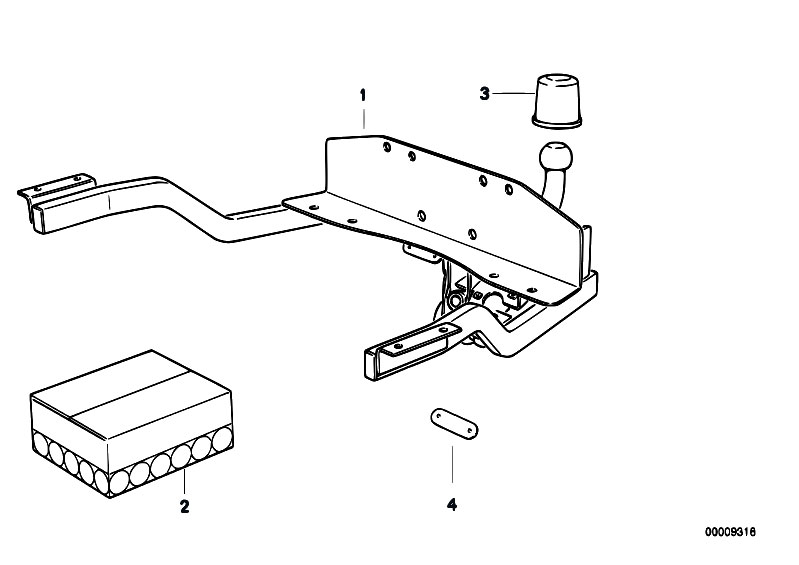 1
3
2
4
00009316