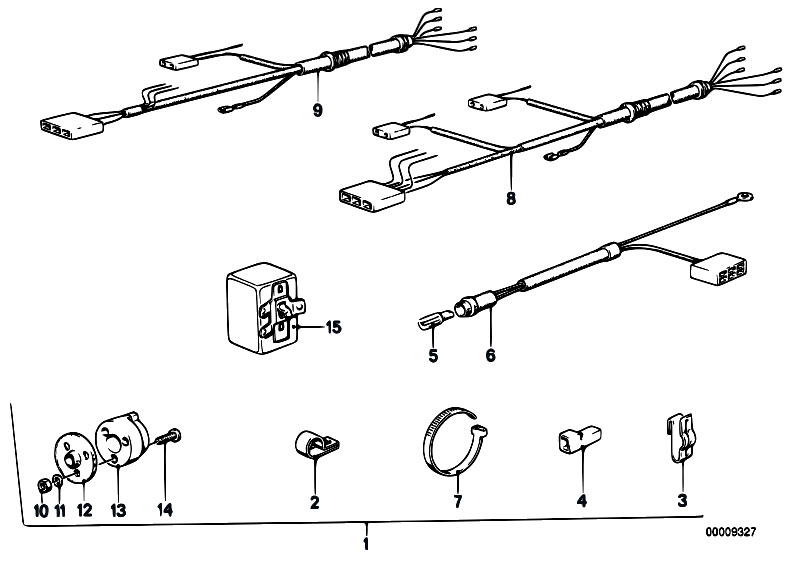 9
8
15
5
6
10 11 12 13 14
2
7
4
3
1
00009327