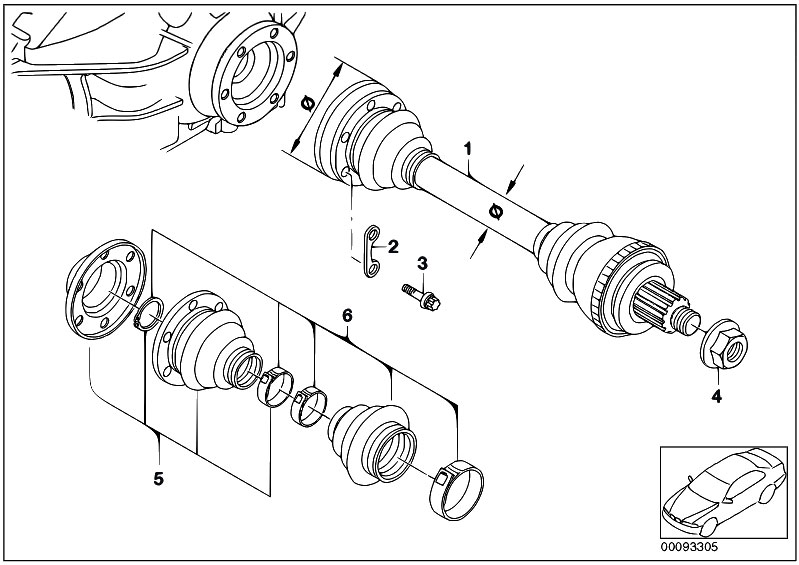 Ø
1
Ø
2
3
6
4
5
00093305