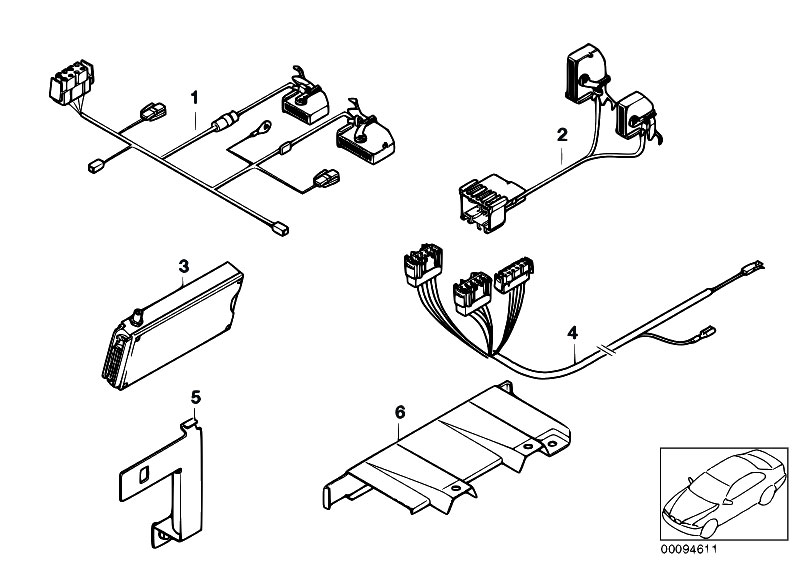 1
2
3
4
5
6
00094611