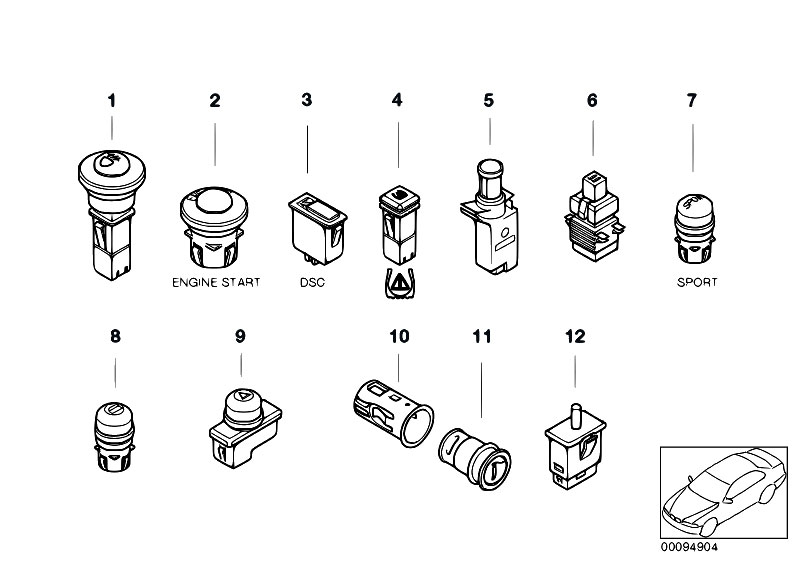 1
2
3
4
5
6
7
ENGINE START
DSC
SPORT
8
9
10
11
12
00094904