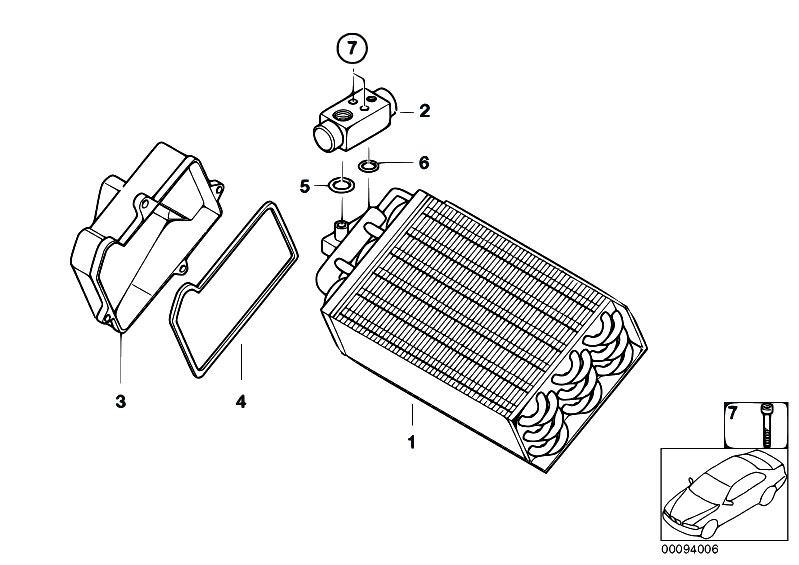 7
2
6
5
3
4
1
7
00094006