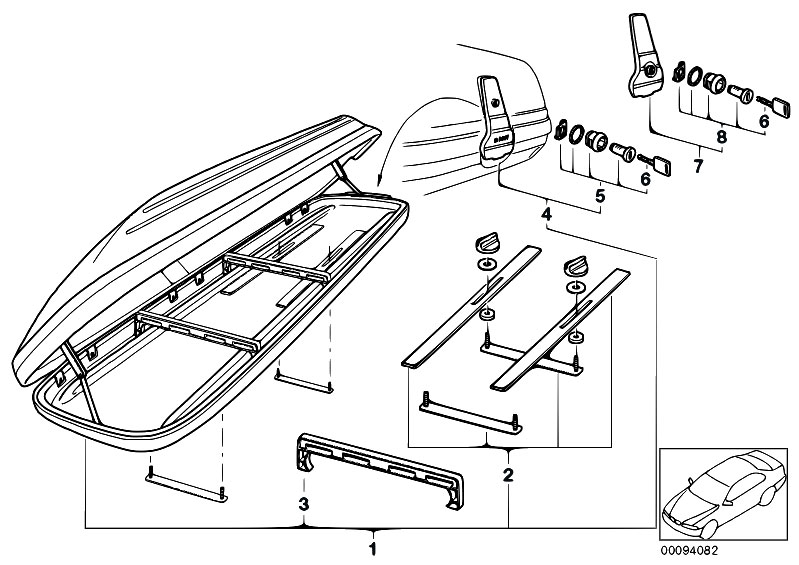 6
8
7
6
5
4
2
3
1
00094082