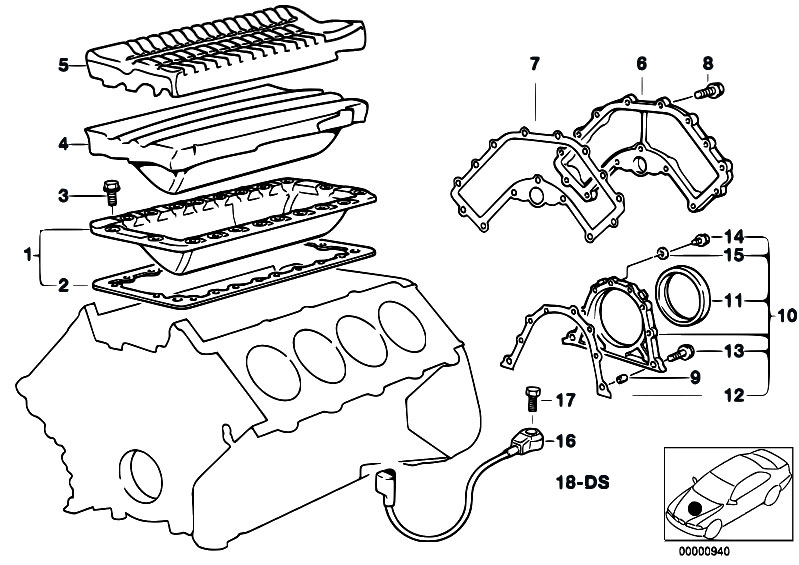 5
4
3
1
2
7
6
8
14
15
11
10
13
9
12
17
16
18-DS
00000940