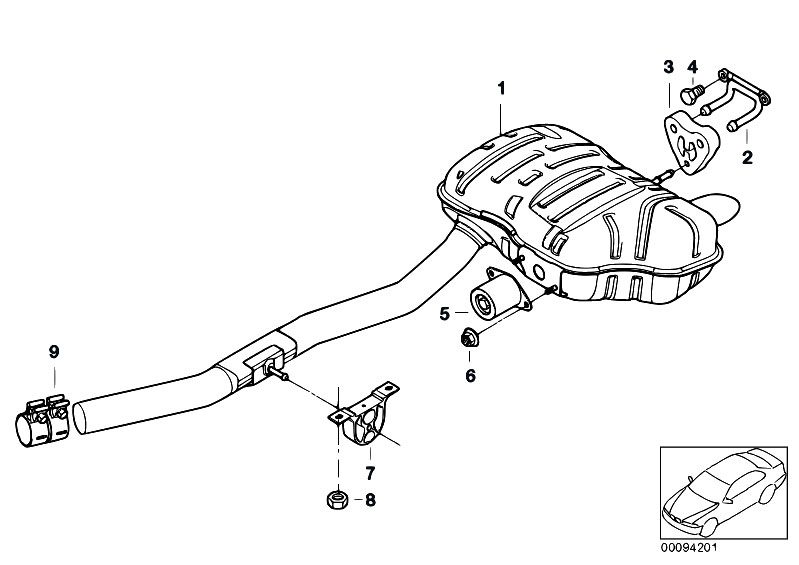 1
3
4
2
5
6
9
7
8
00094201