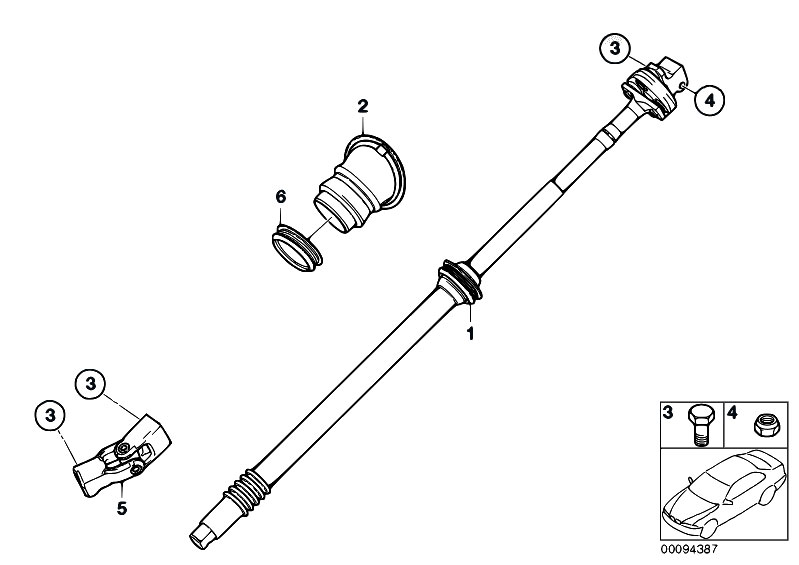 3
4
2
6
1
3
3
5
3
4
00094387