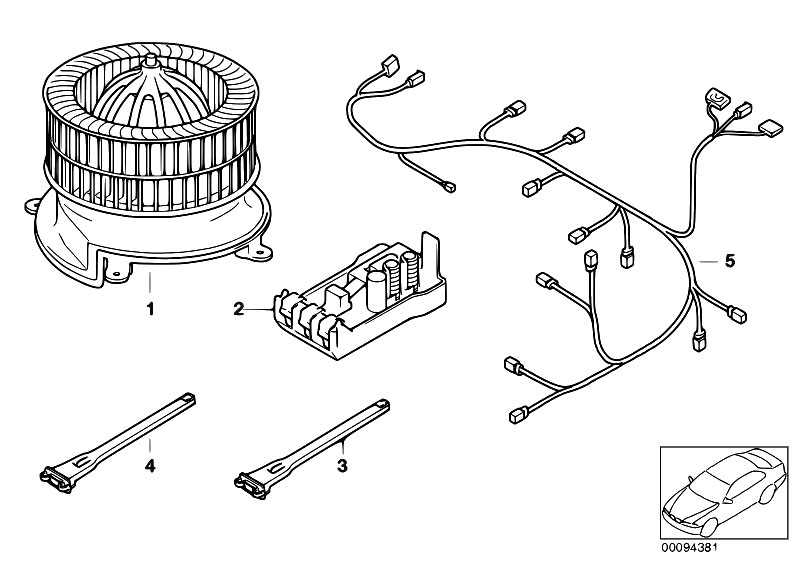 1

2

5

4

3

00094381