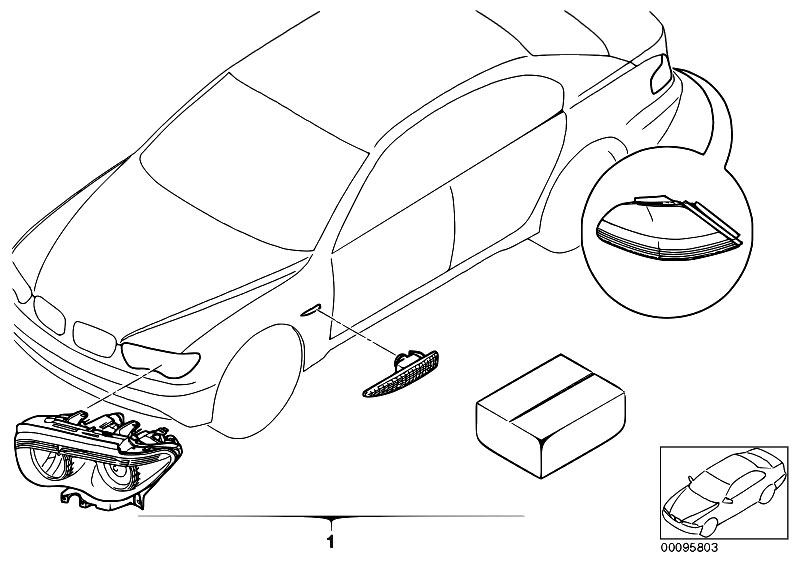 1

00095803