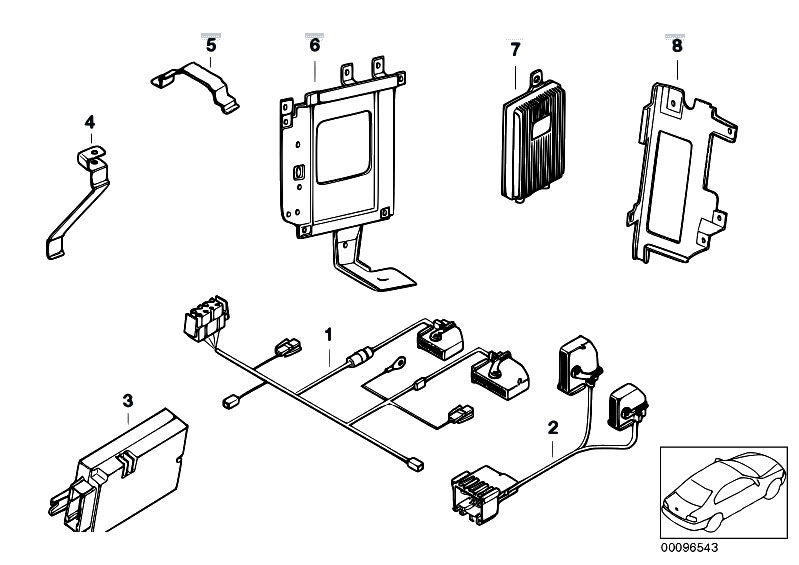 5
6
7
8
4
1
3
2
00096543