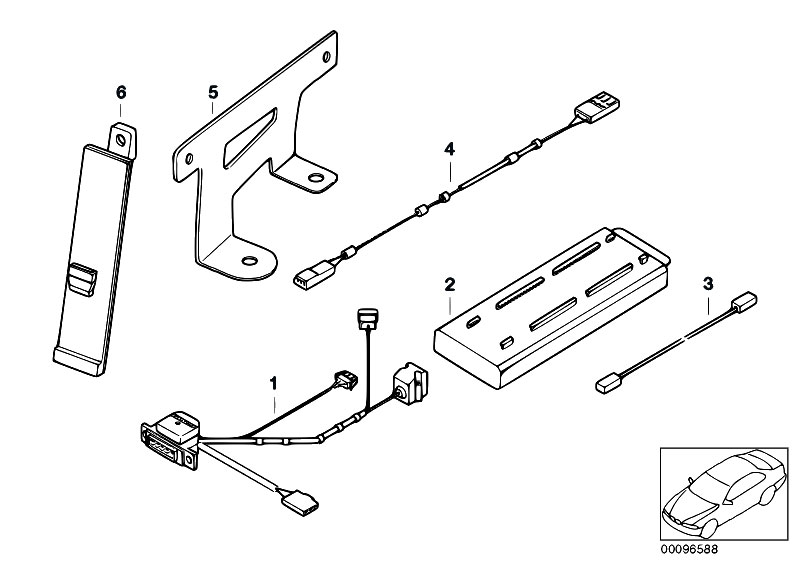 6
5
4
2
3
1
00096588