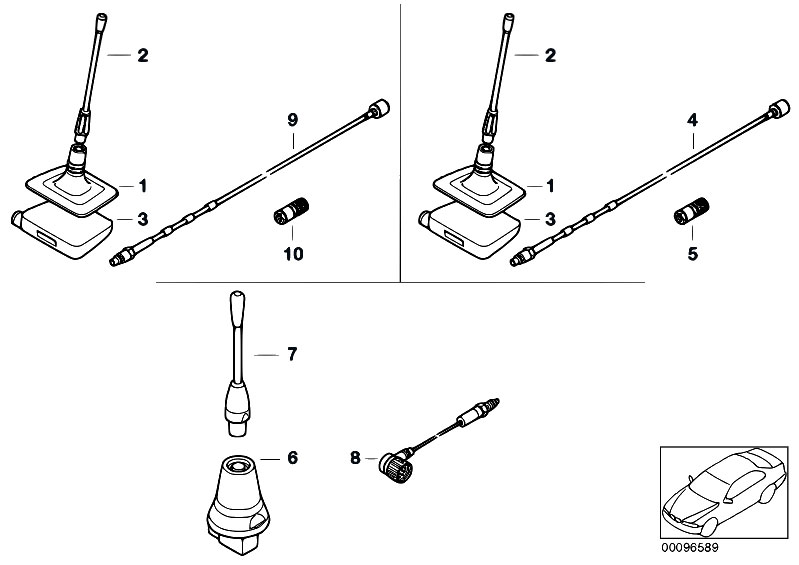 2
9
1
3
10
2
4
1
3
5
7
6
8
00096589