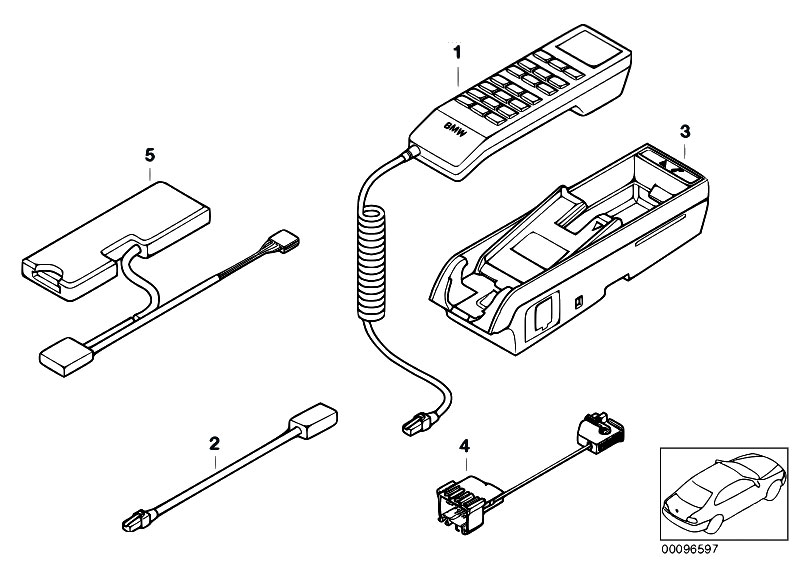 1
BMW
3
5
2
4
00096597